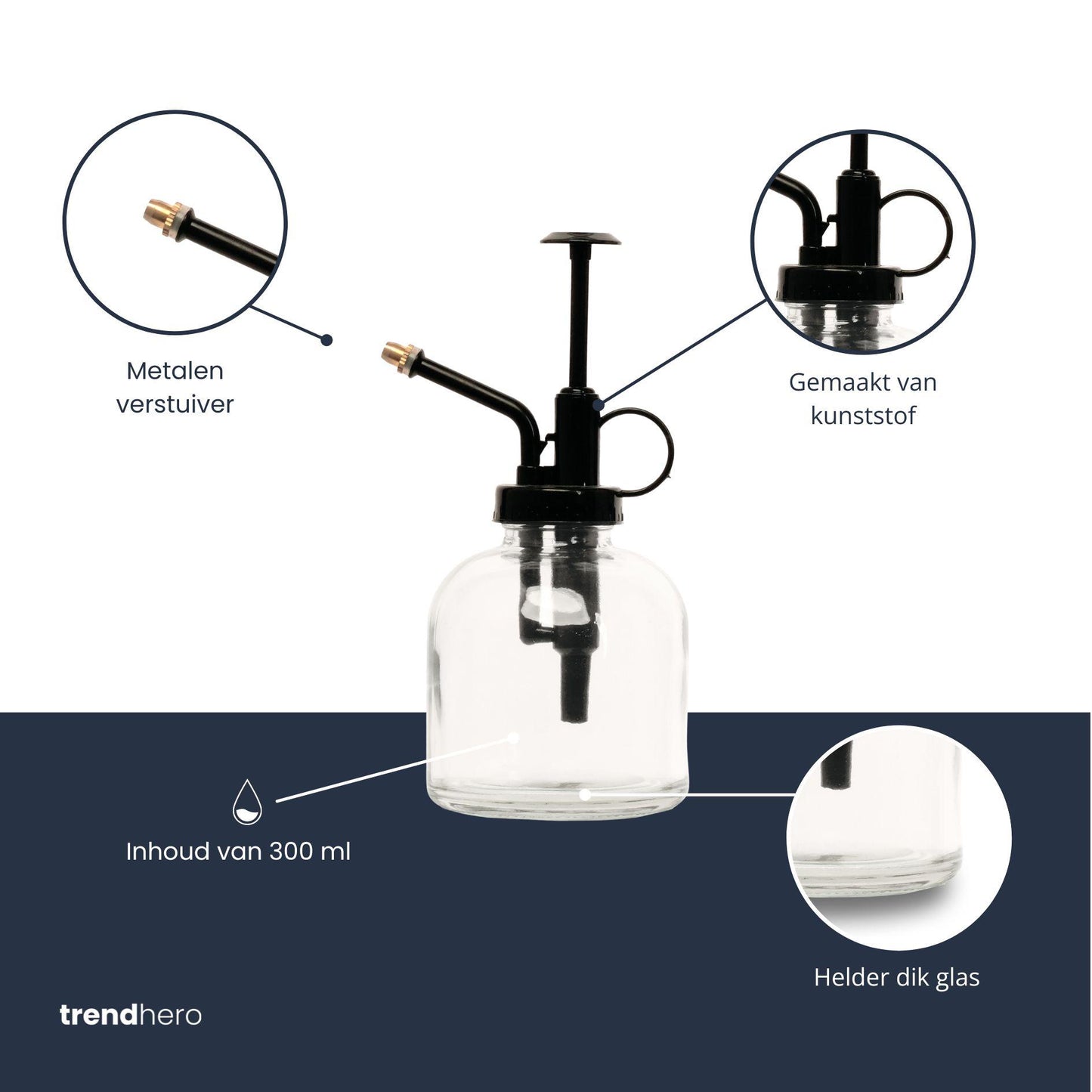 Metalen verstuiver

Gemaakt van kunststof

Inhoud van 300 ml

Helder dik glas

trendhero