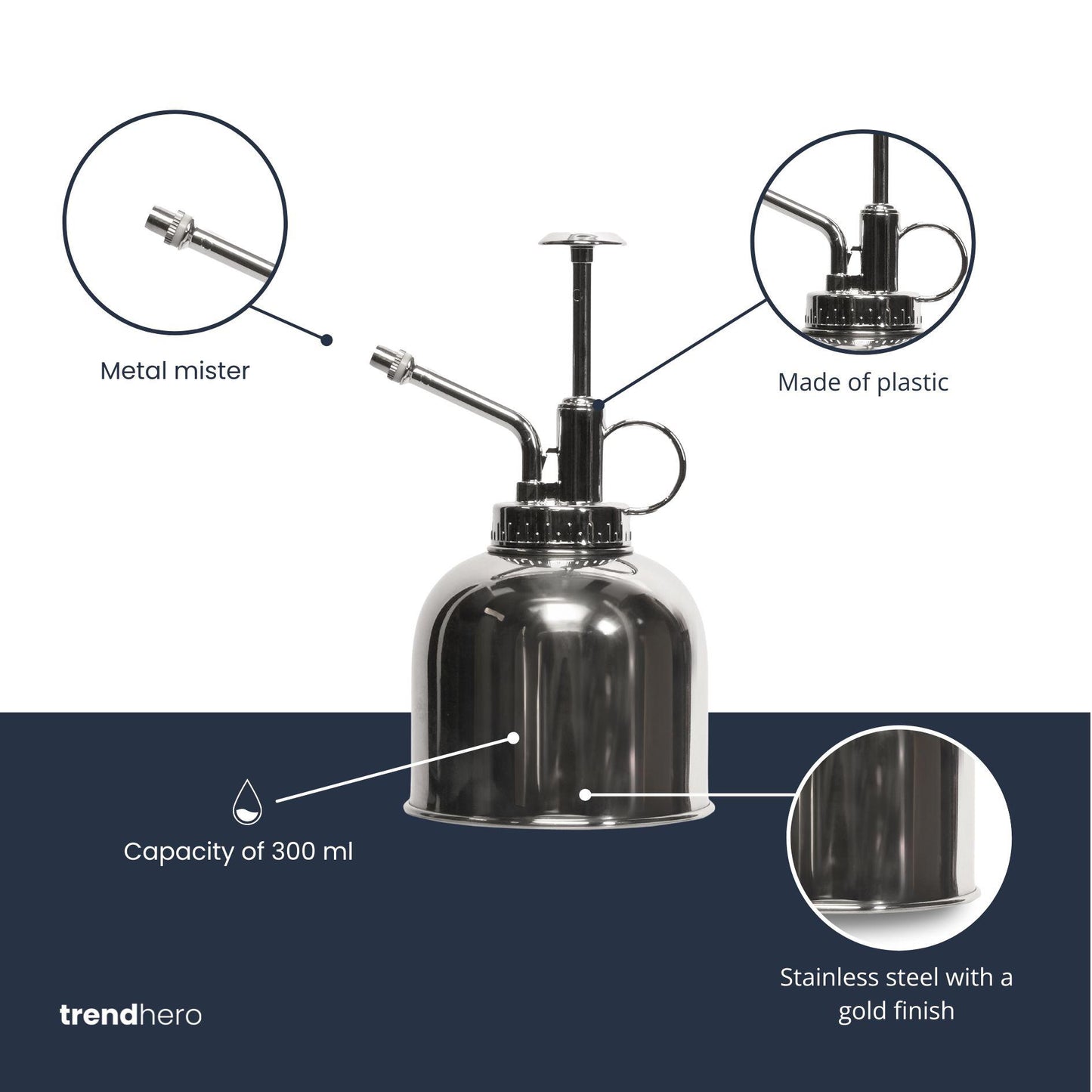 Metal mister

Made of plastic

Capacity of 300 ml

Stainless steel with a gold finish

trendhero