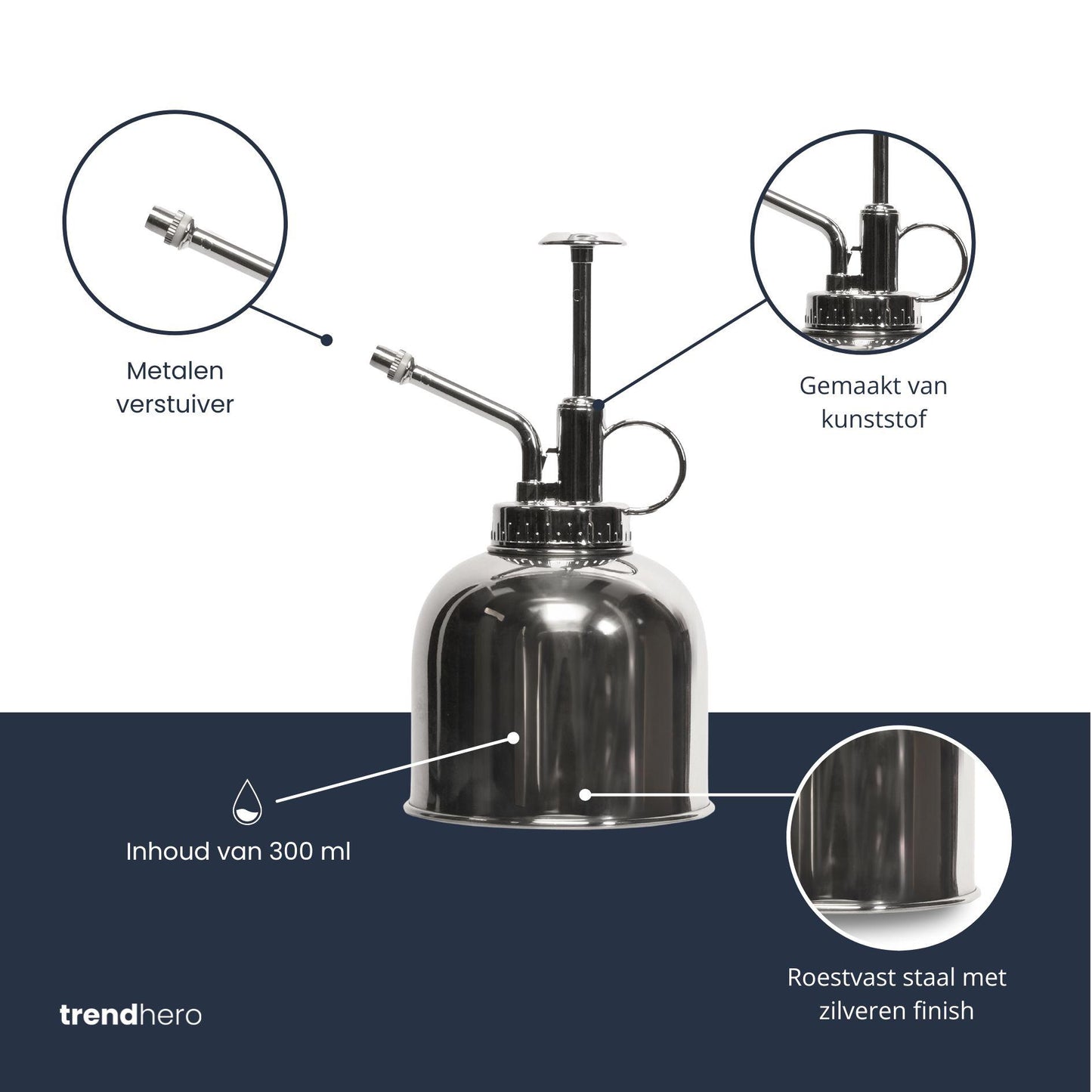 Metalen verstuiver

Gemaakt van kunststof

Inhoud van 300 ml

Roestvast staal met zilveren finish

trendhero