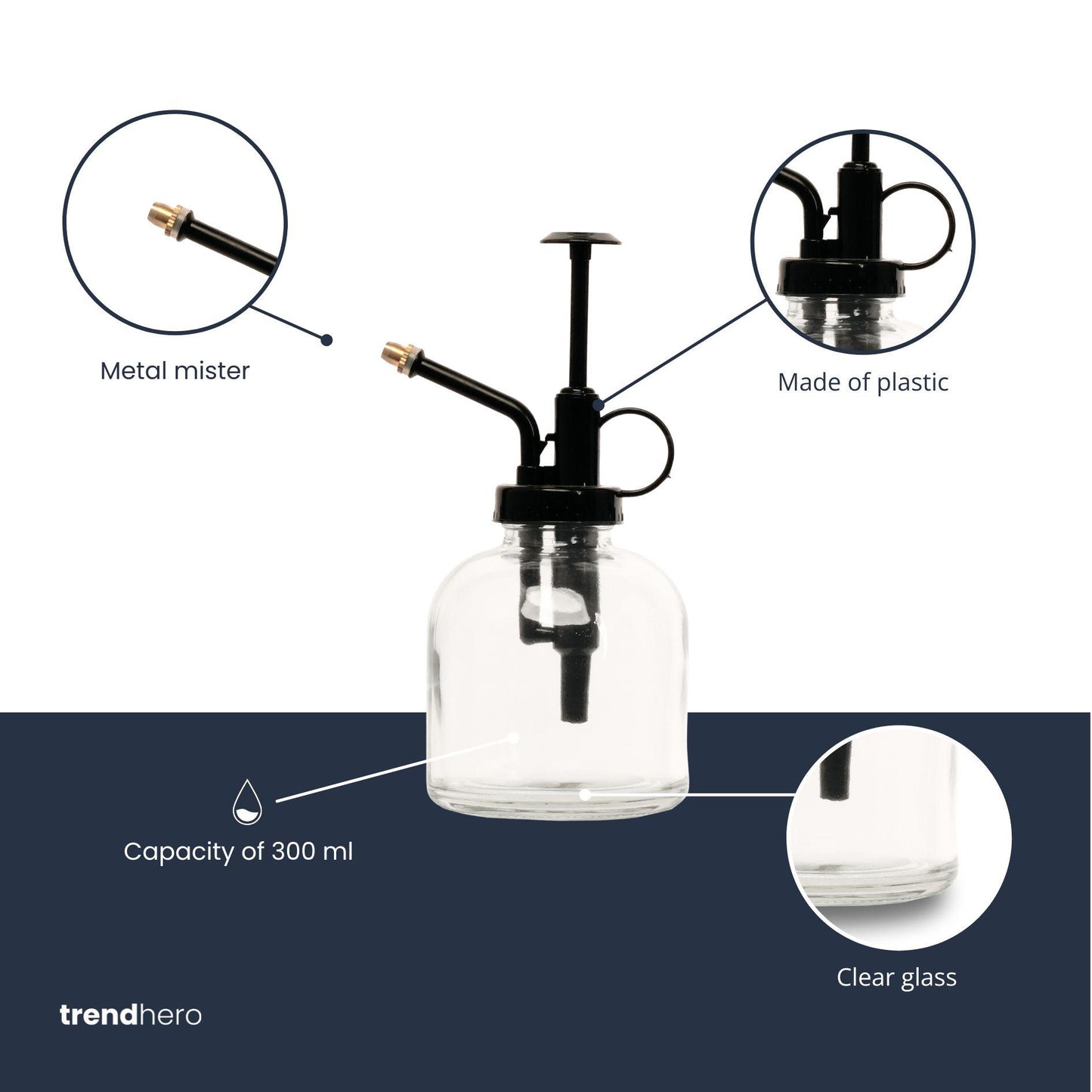 Metal mister

Made of plastic

Capacity of 300 ml

Clear glass

trendhero